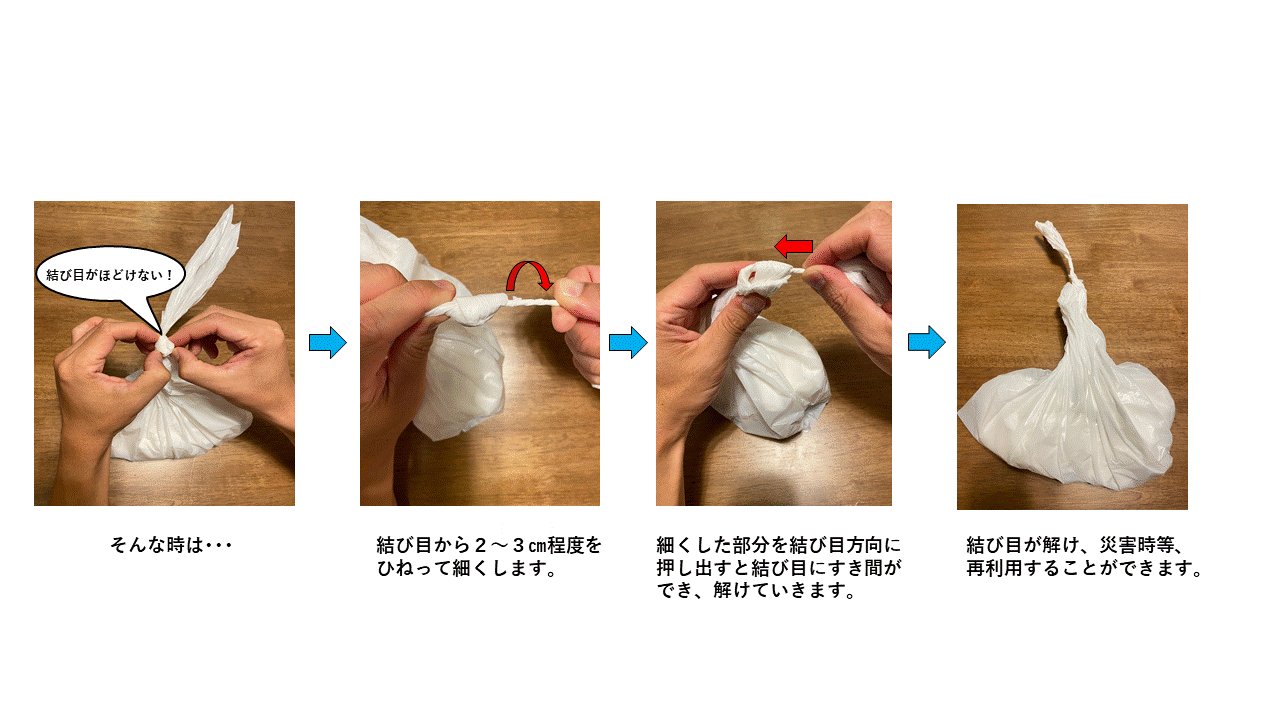 結び目がほどけない！

そんな時は・・・

結び目から２～３㎝程度をひねって細くします。

細くした部分を結び目方向に押し出すと結び目にすき間ができ、解けていきます。

結び目が解け、災害時等、再利用することができます。